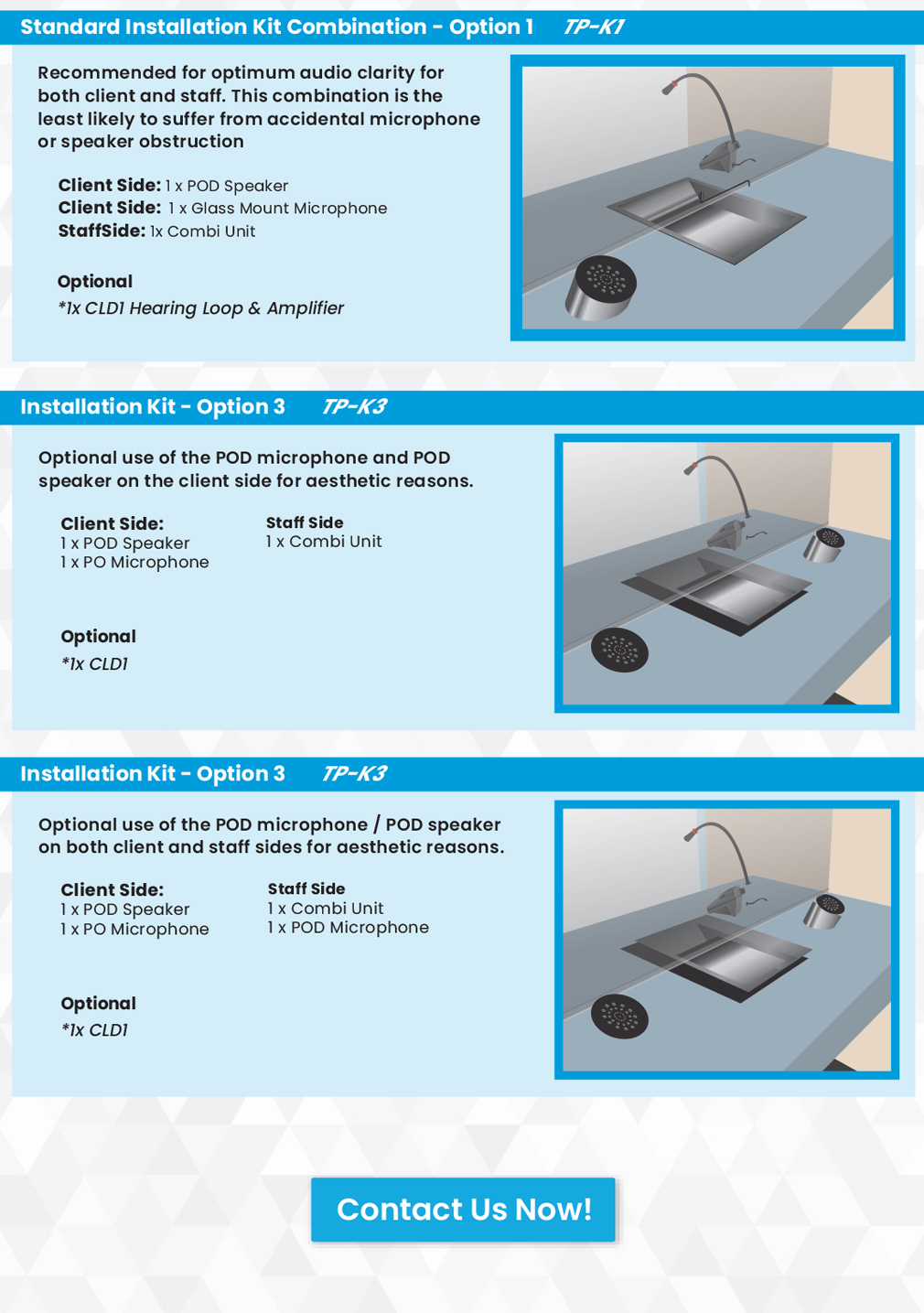 Standard Installation Kit Combination - Option 1 TP-K1

Recommended for optimum audio clarity for both client and staff. This combination is the least likely to suffer from accidental microphone or speaker obstruction

Client Side: 1 x POD Speaker
Client Side: 1 x Glass Mount Microphone
StaffSide: 1x Combi Unit

Optional
*1x CLD1 Hearing Loop & Amplifier

Installation Kit - Option 3 TP-K3

Optional use of the POD microphone and POD speaker on the client side for aesthetic reasons.

Client Side:
1 x POD Speaker
1 x PO Microphone

Staff Side
1 x Combi Unit

Optional
*1x CLD1

Installation Kit - Option 3 TP-K3

Optional use of the POD microphone / POD speaker on both client and staff sides for aesthetic reasons.

Client Side:
1 x POD Speaker
1 x PO Microphone

Staff Side
1 x Combi Unit
1 x POD Microphone

Optional
*1x CLD1

Contact Us Now!